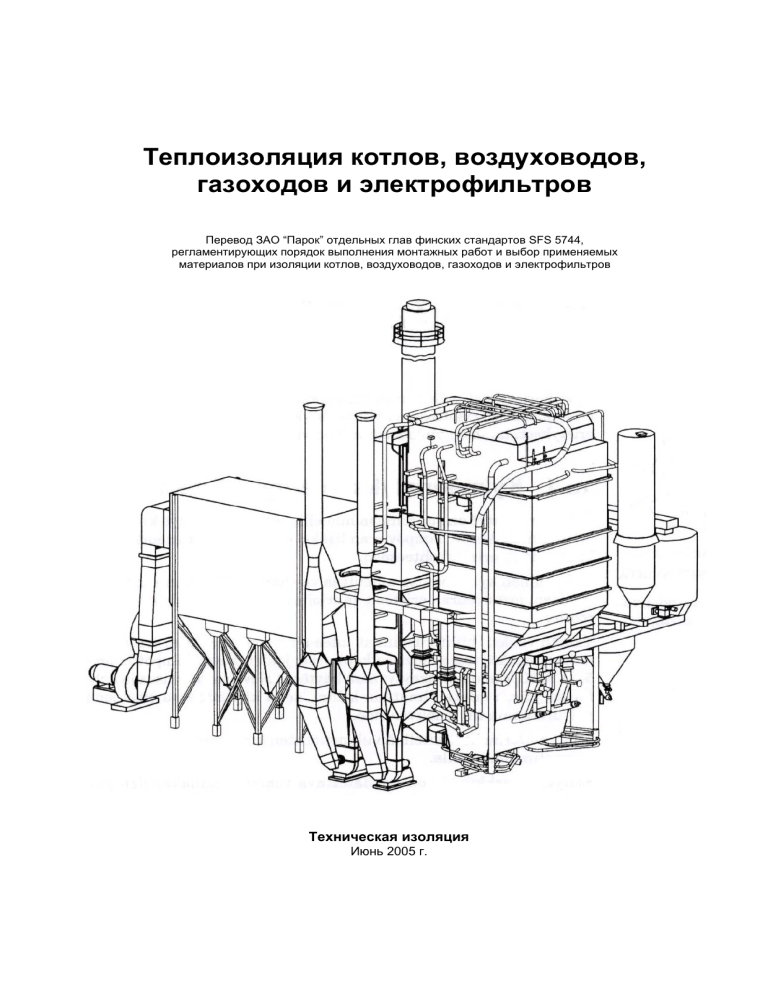 Теплоизоляция котлов, воздуховодов, газоходов и электрофильтров

Перевод ЗАО "Парок" отдельных глав финских стандартов SFS 5744, регламентирующих порядок выполнения монтажных работ и выбор применяемых материалов при изоляции котлов, воздуховодов, газоходов и электрофильтров

Техническая изоляция
Июнь 2005 г.