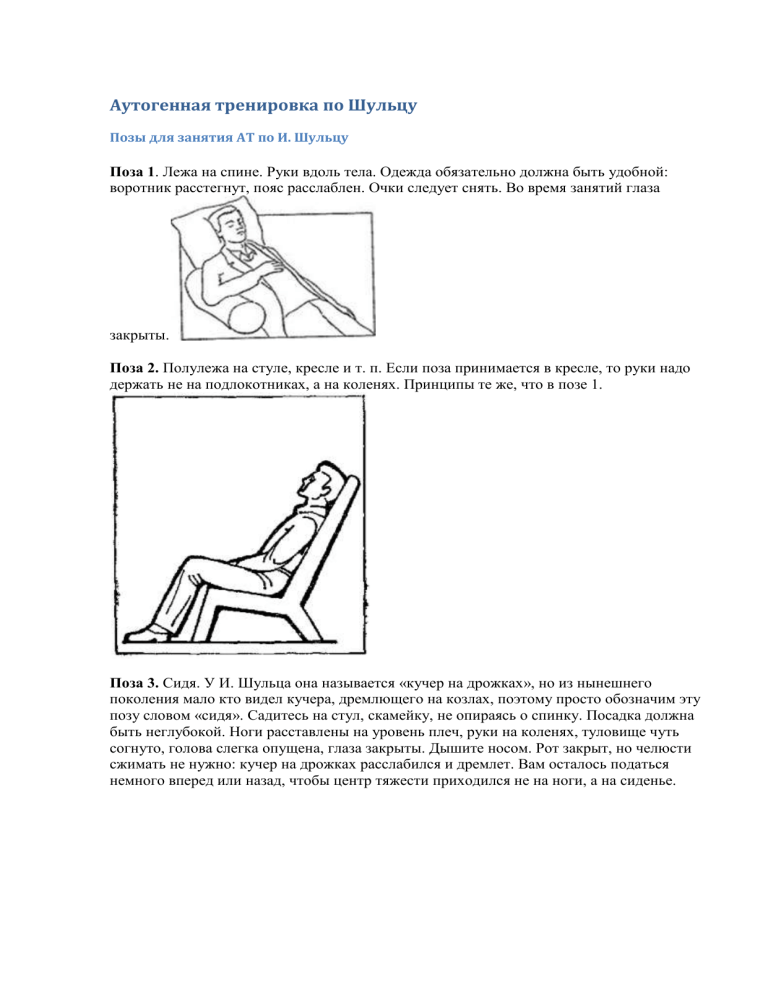 Аутогенная тренировка по Шульцу

Позы для занятия АТ по И. Шульцу

Поза 1. Лежа на спине. Руки вдоль тела. Одежда обязательно должна быть удобной: воротник расстегнут, пояс расслаблен. Очки следует снять. Во время занятий глаза закрыты.

Поза 2. Полулежа на стуле, кресле и т. п. Если поза принимается в кресле, то руки надо держать не на подлокотниках, а на коленях. Принципы те же, что в позе 1.

Поза 3. Сидя. У И. Шульца она называется «кучер на дрожках», но из нынешнего поколения мало кто видел кучера, дремлющего на козлах, поэтому просто обозначим эту позу словом «сидя». Садитесь на стул, скамейку, не опираясь о спинку. Посадка должна быть неглубокой. Ноги расставлены на уровень плеч, руки на коленях, туловище чуть согнуто, голова слегка опущена, глаза закрыты. Дышите носом. Рот закрыт, но челюсти сжимать не нужно: кучер на дрожках расслабился и дремлет. Вам осталось податься немного вперед или назад, чтобы центр тяжести приходился не на ноги, а на сиденье.